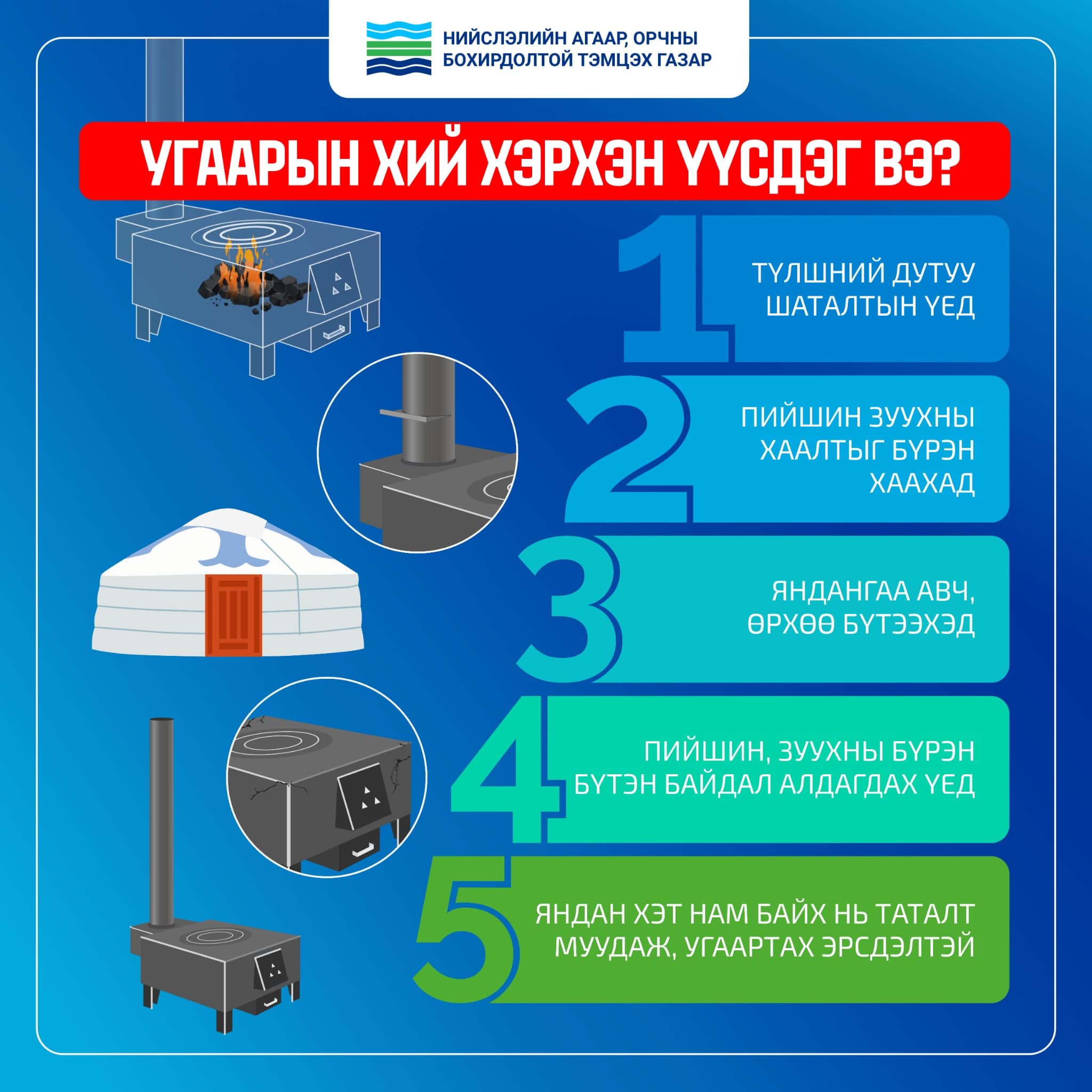 НИЙСЛЭЛИЙН АГААР, ОРЧНЫ БОХИРДОЛТОЙ ТЭМЦЭХ ГАЗАР

УГААРЫН ХИЙ ХЭРХЭН ҮҮСДЭГ ВЭ?

1
ТҮЛШНИЙ ДУТУУ ШАТАЛТЫН ҮЕД

2
ПИЙШИН ЗУУХНЫ ХААЛТЫГ БҮРЭН ХААХАД

3
ЯНДАНГАА АВЧ, ӨРХӨӨ БҮТЭЭХЭД

4
ПИЙШИН, ЗУУХНЫ БҮРЭН БҮТЭН БАЙДАЛ АЛДАГДАХ ҮЕД

5
ЯНДАН ХЭТ НАМ БАЙХ НЬ ТАТАЛТ МУУДАЖ, УГААРТАХ ЭРСДЭЛТЭЙ